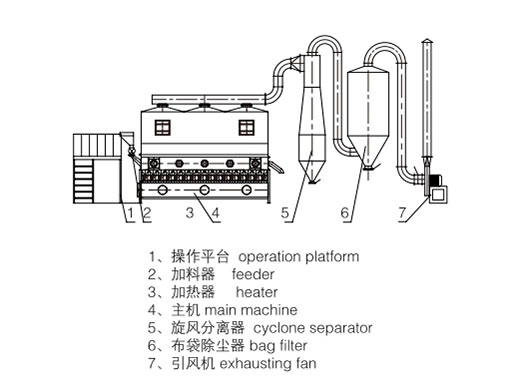 1 2 3 4 5 6 7

1、操作平台 operation platform
2、加料器 feeder
3、加热器 heater
4、主机 main machine
5、旋风分离器 cyclone separator
6、布袋除尘器 bag filter
7、引风机 exhausting fan